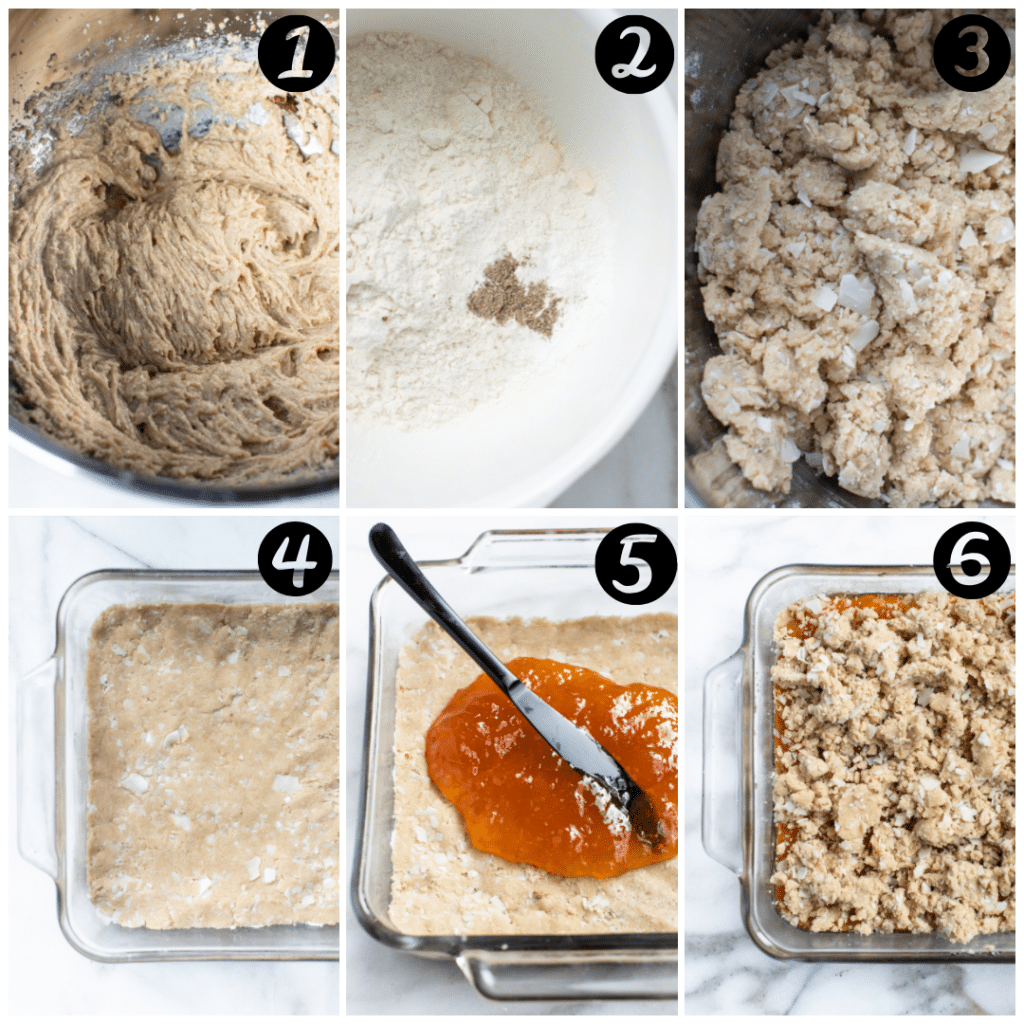 1
2
3
4
5
6