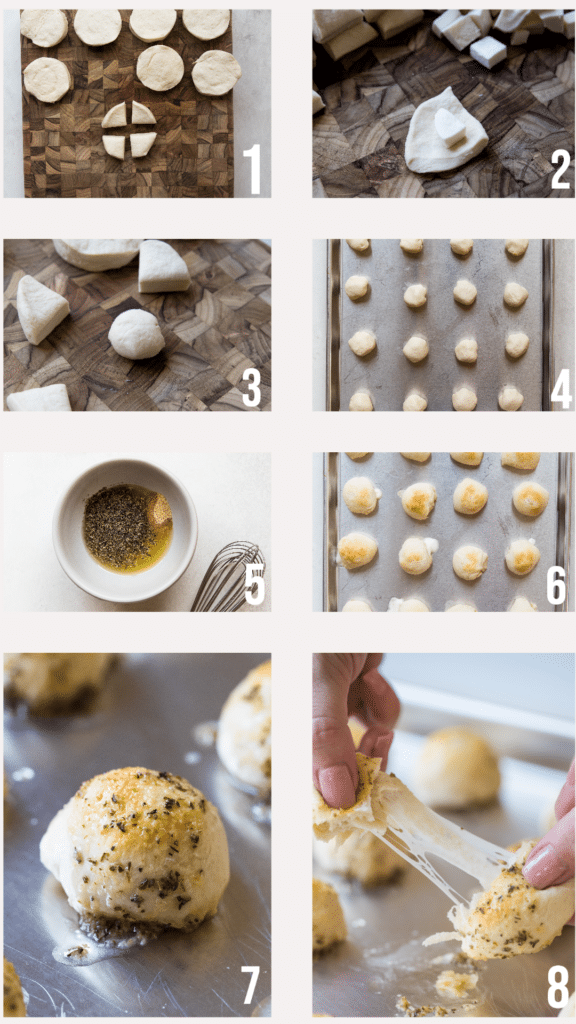 1
2
3
4
5
6
7
8