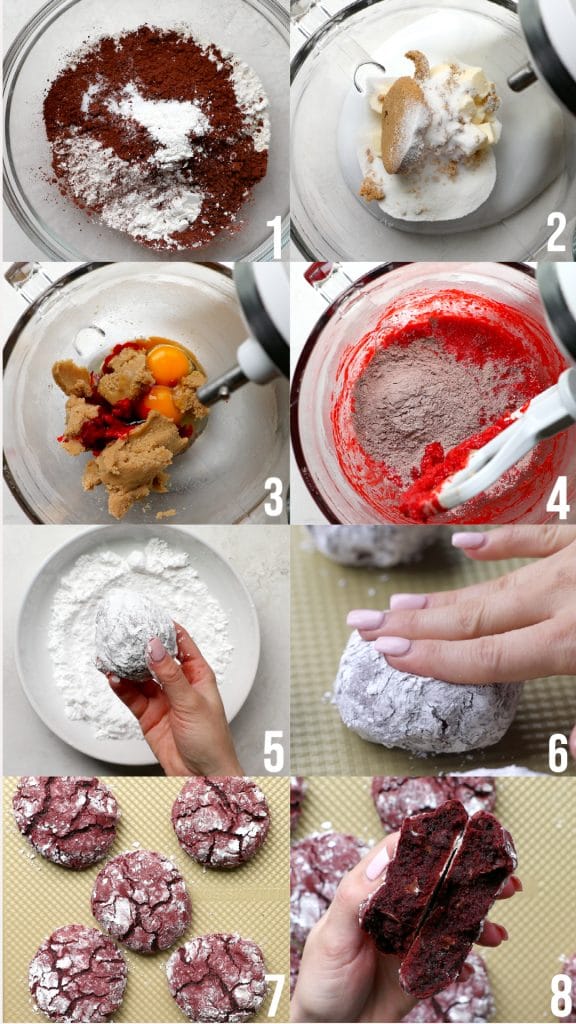 1
2
3
4
5
6
7
8