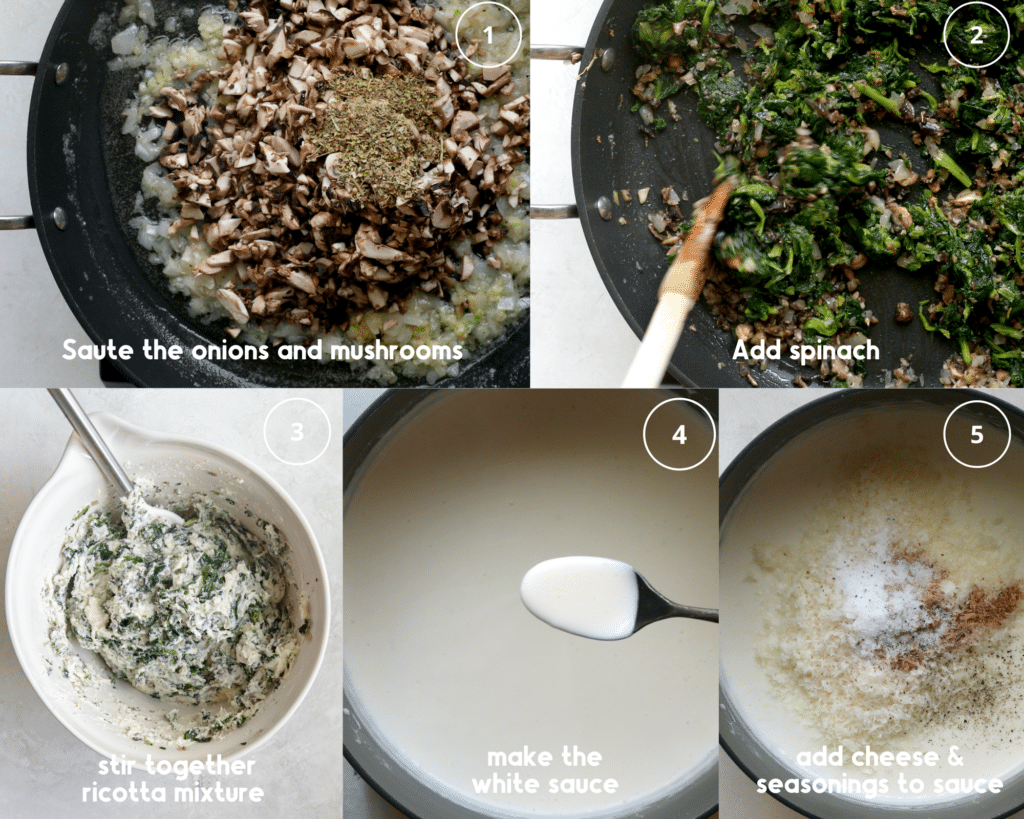 1
Saute the onions and mushrooms

2
Add spinach

3
stir together ricotta mixture

4
make the white sauce

5
add cheese & seasonings to sauce