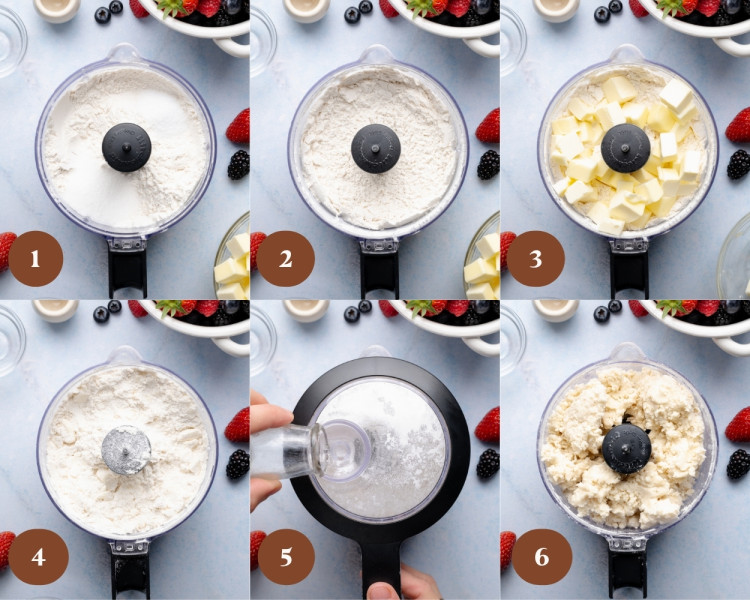 1

2

3

4

5

6